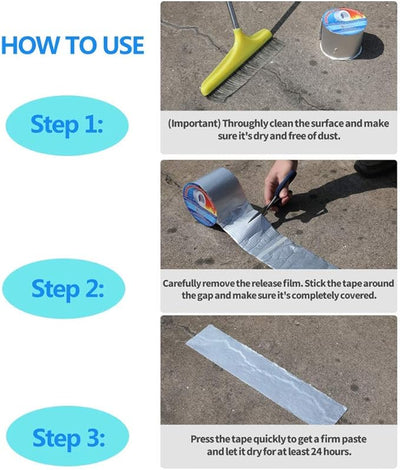 HOW TO USE

Step 1:

(Important) Throughly clean the surface and make sure it's dry and free of dust.

Step 2:

Carefully remove the release film. Stick the tape around the gap and make sure it's completely covered.

Step 3:

Press the tape quickly to get a firm paste and let it dry for at least 24 hours.